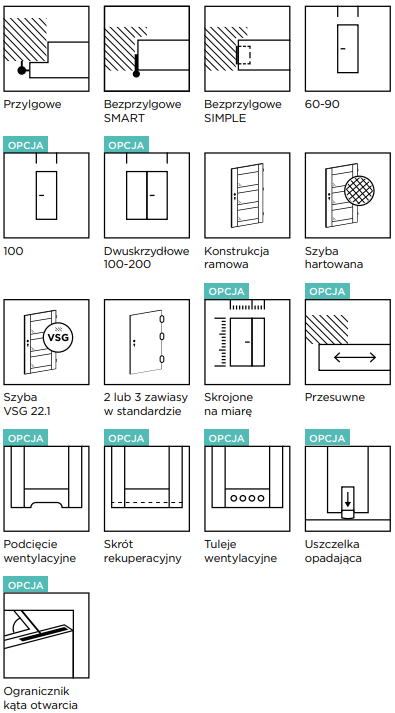 Przylgowe

Bezprzylgowe SMART

Bezprzylgowe SIMPLE

60-90

OPCJA

100

OPCJA

Dwuskrzydłowe 100-200

Konstrukcja ramowa

Szyba hartowana

VSG

Szyba VSG 22.1

2 lub 3 zawiasy w standardzie

OPCJA

Skrojone na miarę

OPCJA

Przesuwne

OPCJA

Podcięcie wentylacyjne

OPCJA

Skrót rekuperacyjny

OPCJA

Tuleje wentylacyjne

OPCJA

Uszczelka opadająca

OPCJA

Ogranicznik kąta otwarcia